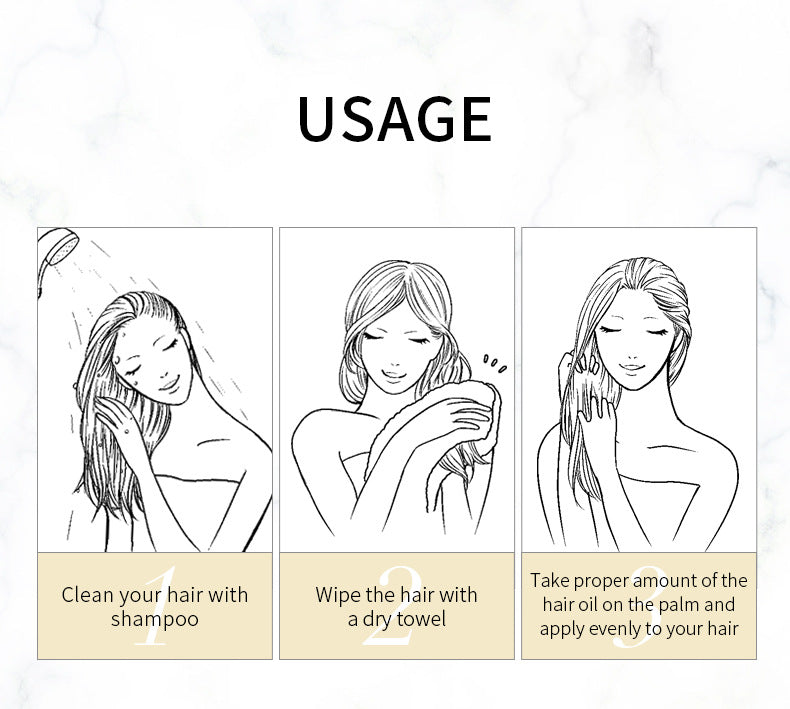 USAGE

1
Clean your hair with shampoo

2
Wipe the hair with a dry towel

3
Take proper amount of the hair oil on the palm and apply evenly to your hair